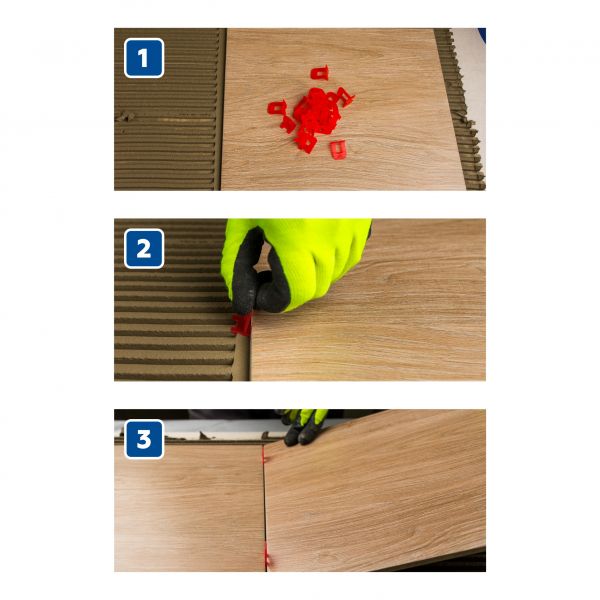 1

2

3